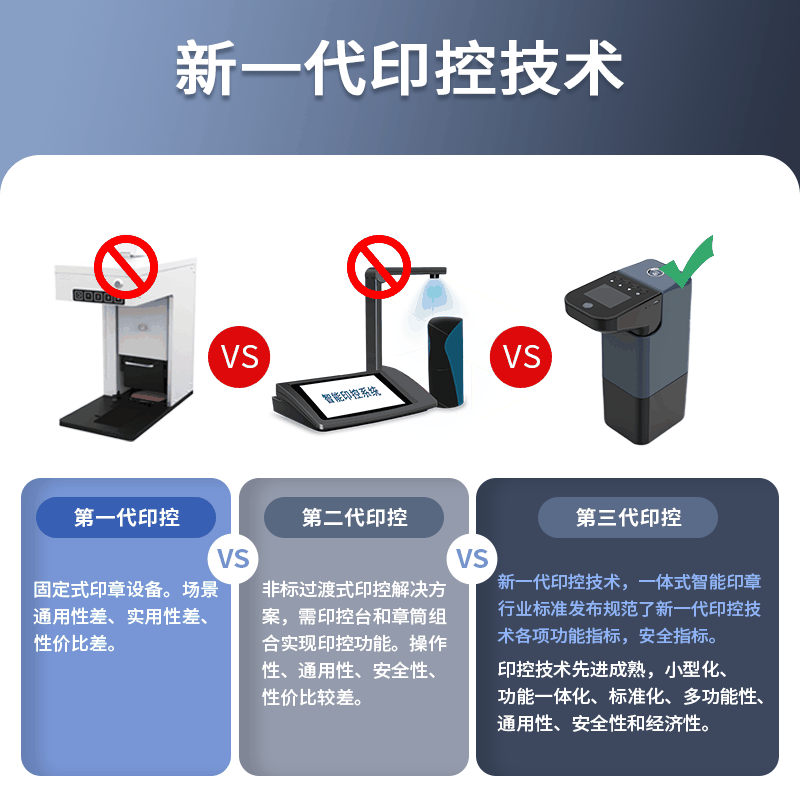 新一代印控技术

VS

智能印控系统

VS

第一代印控

固定式印章设备。场景通用性差、实用性差、性价比差。

VS

第二代印控

非标过渡式印控解决方案，需印控台和章筒组合实现印控功能。操作性、通用性、安全性、性价比较差。

VS

第三代印控

新一代印控技术，一体式智能印章行业标准发布规范了新一代印控技术各项功能指标，安全指标。

印控技术先进成熟，小型化、功能一体化、标准化、多功能性、通用性、安全性和经济性。